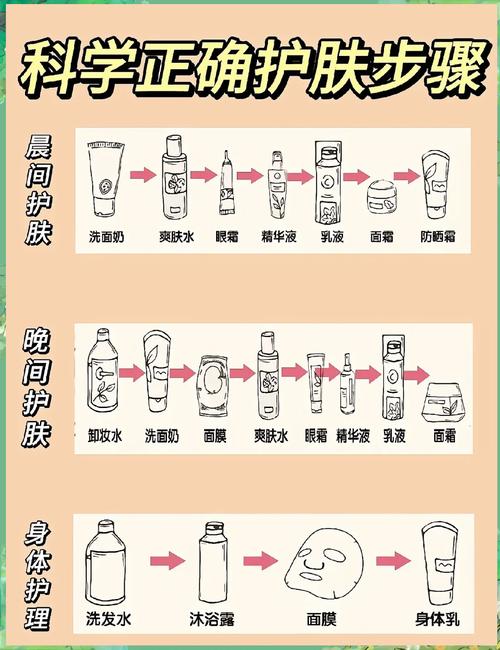 科学正确护肤步骤

晨间护肤
洗面奶 爽肤水 眼霜 精华液 乳液 面霜 防晒霜

晚间护肤
卸妆水 洗面奶 面膜 爽肤水 眼霜 精华液 乳液 面霜

身体护理
洗发水 沐浴露 面膜 身体乳