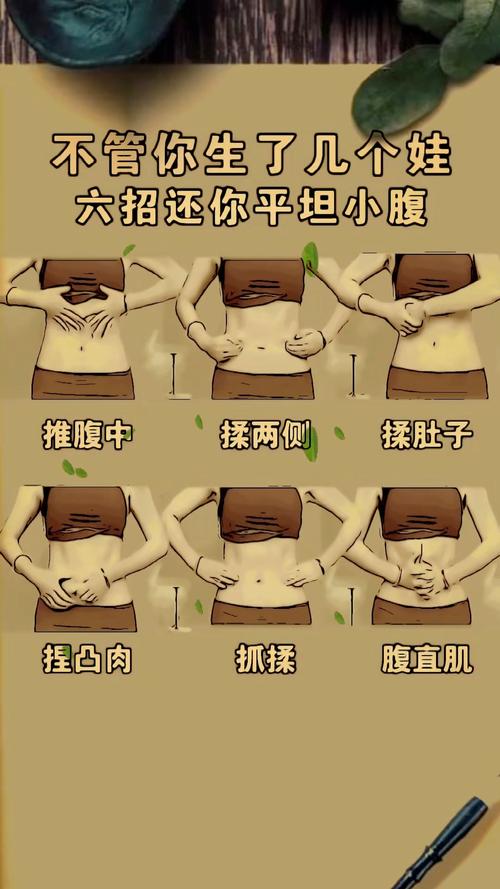 不管你生了几个娃
六招还你平坦小腹

推腹中

揉两侧

揉肚子

捏凸肉

抓揉

腹直肌