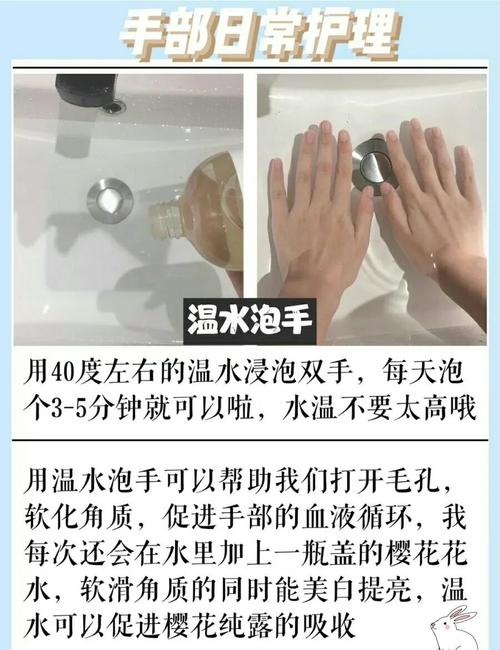 手部日常护理

温水泡手

用40度左右的温水浸泡双手，每天泡个3-5分钟就可以啦，水温不要太高哦

用温水泡手可以帮助我们打开毛孔，软化角质，促进手部的血液循环，我每次还会在水里加上一瓶盖的樱花花水，软滑角质的同时能美白提亮，温水可以促进樱花纯露的吸收