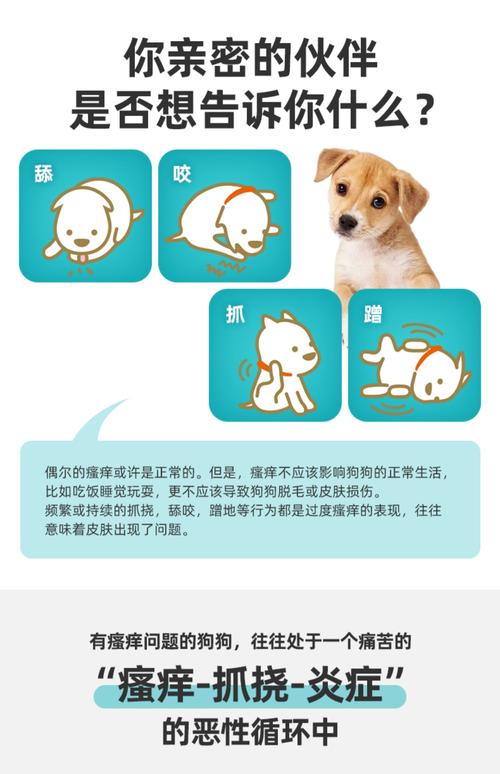 你亲密的伙伴
是否想告诉你什么？

舔

咬

抓

蹭

偶尔的瘙痒或许是正常的。但是，瘙痒不应该影响狗狗的正常生活，比如吃饭睡觉玩耍，更不应该导致狗狗脱毛或皮肤损伤。
频繁或持续的抓挠，舔咬，蹭地等行为都是过度瘙痒的表现，往往意味着皮肤出现了问题。

有瘙痒问题的狗狗，往往处于一个痛苦的
“瘙痒-抓挠-炎症”
的恶性循环中