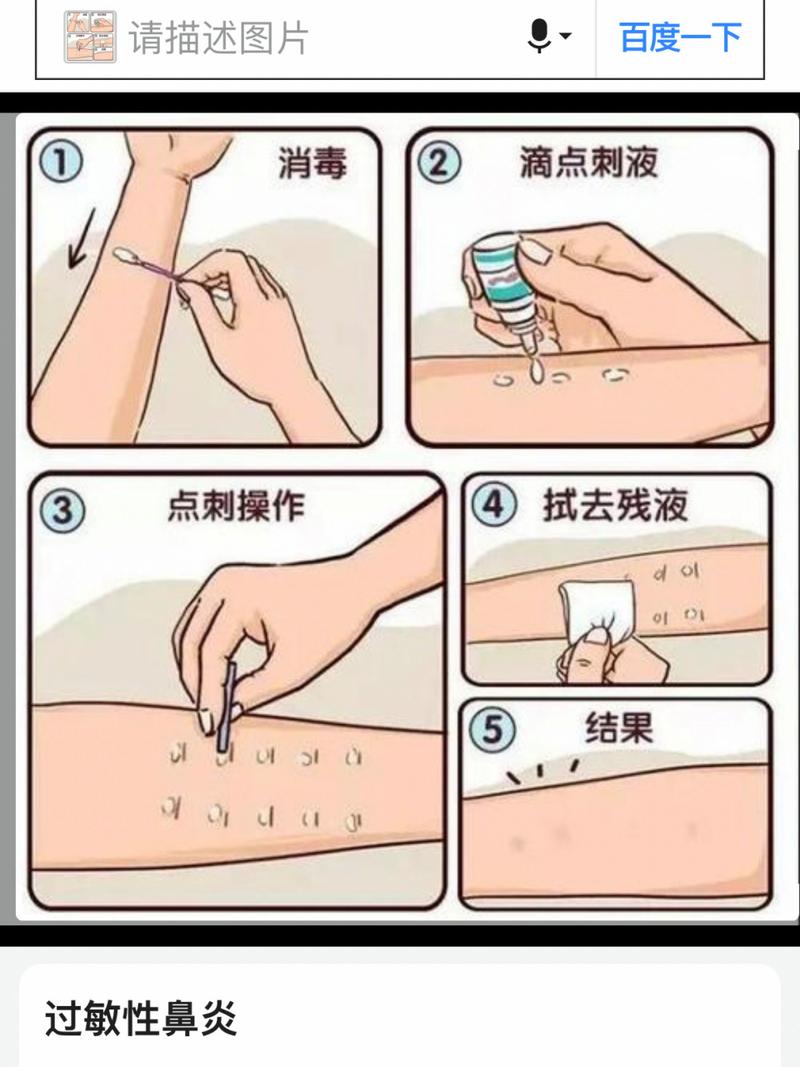 请描述图片

百度一下

① 消毒

② 滴点刺液

③ 点刺操作

④ 拭去残液

⑤ 结果

过敏性鼻炎